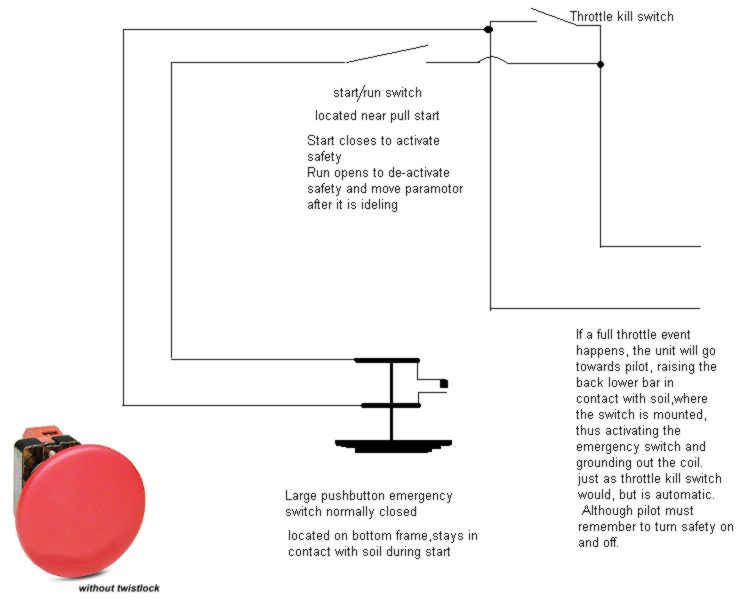 Throttle kill switch

start/run switch

located near pull start

Start closes to activate safety
Run opens to de-activate safety and move paramotor after it is ideling

If a full throttle event happens, the unit will go towards pilot, raising the back lower bar in contact with soil,where the switch is mounted, thus activating the emergency switch and grounding out the coil. just as throttle kill switch would, but is automatic. Although pilot must remember to turn safety on and off.

Large pushbutton emergency switch normally closed

located on bottom frame,stays in contact with soil during start

without twistlock